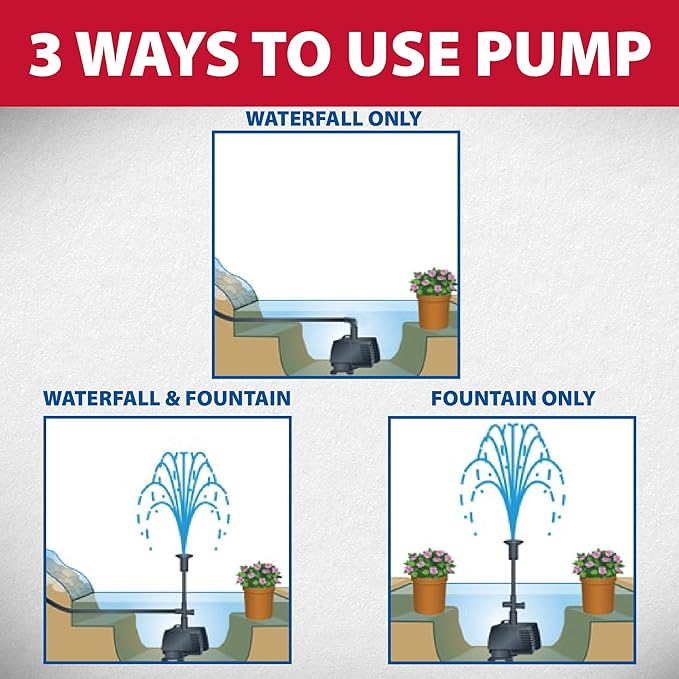 3 WAYS TO USE PUMP

WATERFALL ONLY

WATERFALL & FOUNTAIN

FOUNTAIN ONLY