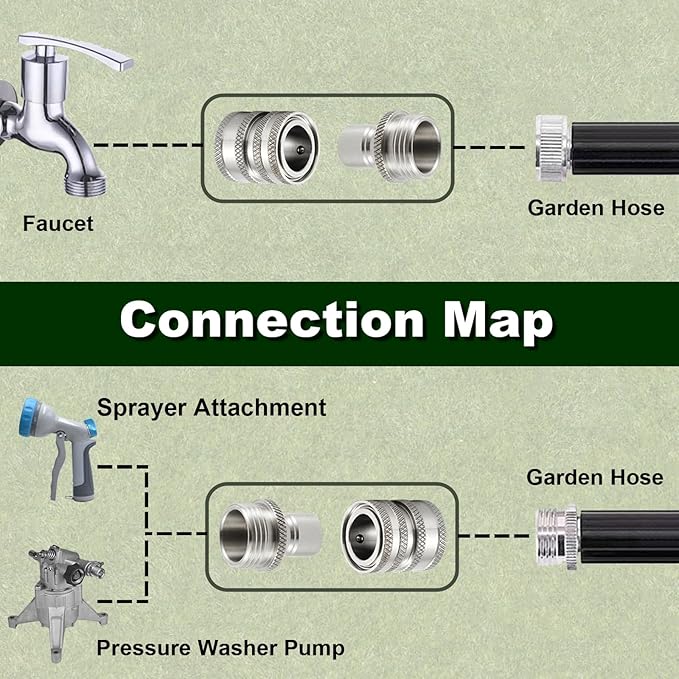 Faucet

Garden Hose

Connection Map

Sprayer Attachment

Garden Hose

Pressure Washer Pump