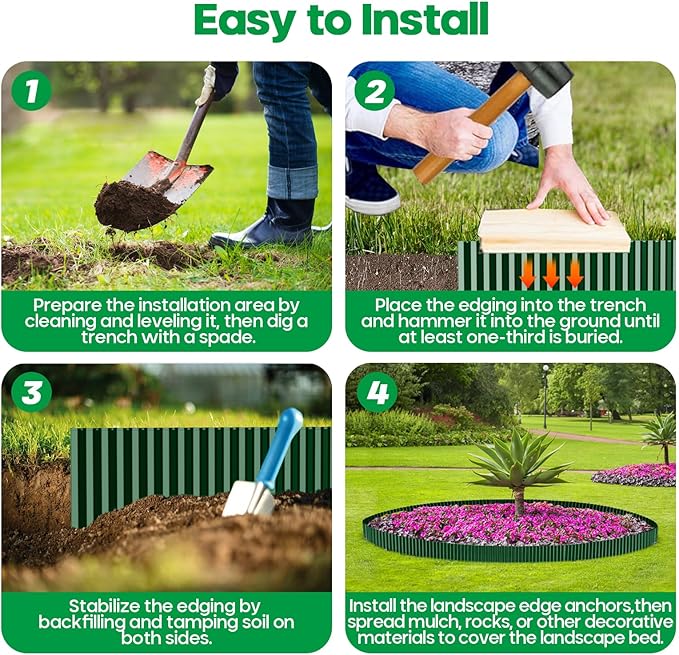 Easy to Install

1

Prepare the installation area by cleaning and leveling it, then dig a trench with a spade.

2

Place the edging into the trench and hammer it into the ground until at least one-third is buried.

3

Stabilize the edging by backfilling and tamping soil on both sides.

4

Install the landscape edge anchors,then spread mulch, rocks, or other decorative materials to cover the landscape bed.