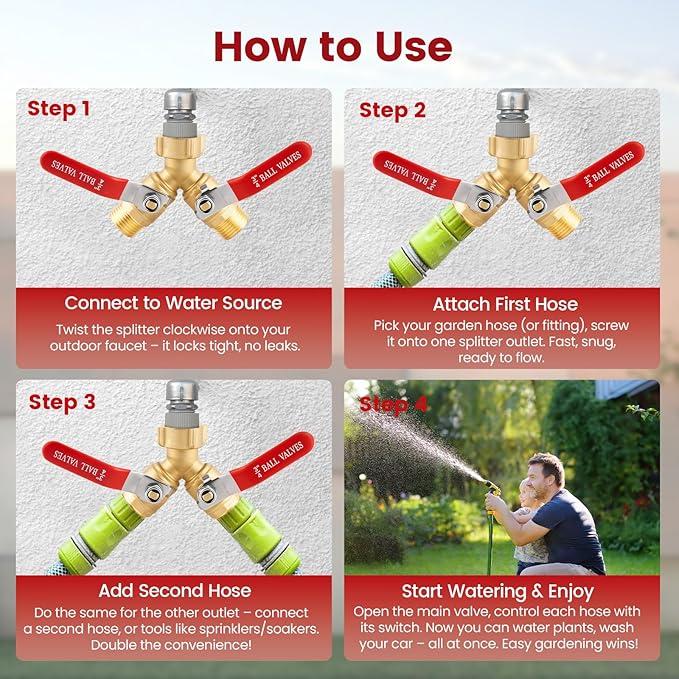 How to Use

Step 1

$\frac{3}{4}$ BALL VALVES

$\frac{3}{4}$ BALL VALVES

Connect to Water Source

Twist the splitter clockwise onto your outdoor faucet – it locks tight, no leaks.

Step 2

$\frac{3}{4}$ BALL VALVES

$\frac{3}{4}$ BALL VALVES

Attach First Hose

Pick your garden hose (or fitting), screw it onto one splitter outlet. Fast, snug, ready to flow.

Step 3

$\frac{3}{4}$ BALL VALVES

$\frac{3}{4}$ BALL VALVES

Add Second Hose

Do the same for the other outlet – connect a second hose, or tools like sprinklers/soakers. Double the convenience!

Step 4

Start Watering & Enjoy

Open the main valve, control each hose with its switch. Now you can water plants, wash your car – all at once. Easy gardening wins!