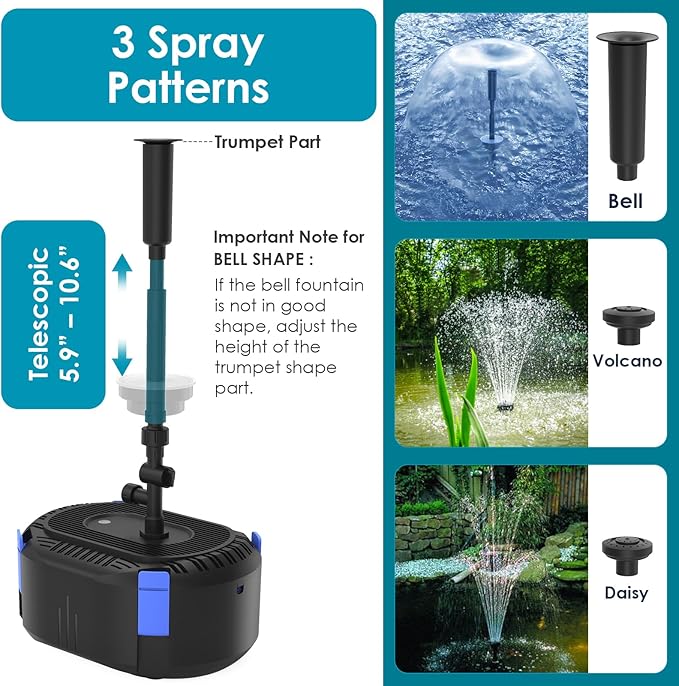 3 Spray Patterns

Trumpet Part

Telescopic 5.9" – 10.6"

Important Note for BELL SHAPE :

If the bell fountain is not in good shape, adjust the height of the trumpet shape part.

Bell

Volcano

Daisy