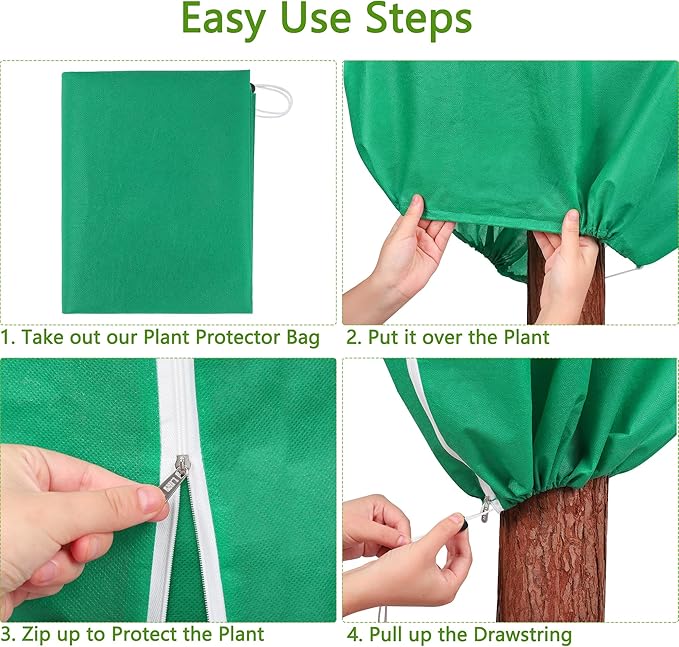 Easy Use Steps

1. Take out our Plant Protector Bag

2. Put it over the Plant

3. Zip up to Protect the Plant

4. Pull up the Drawstring