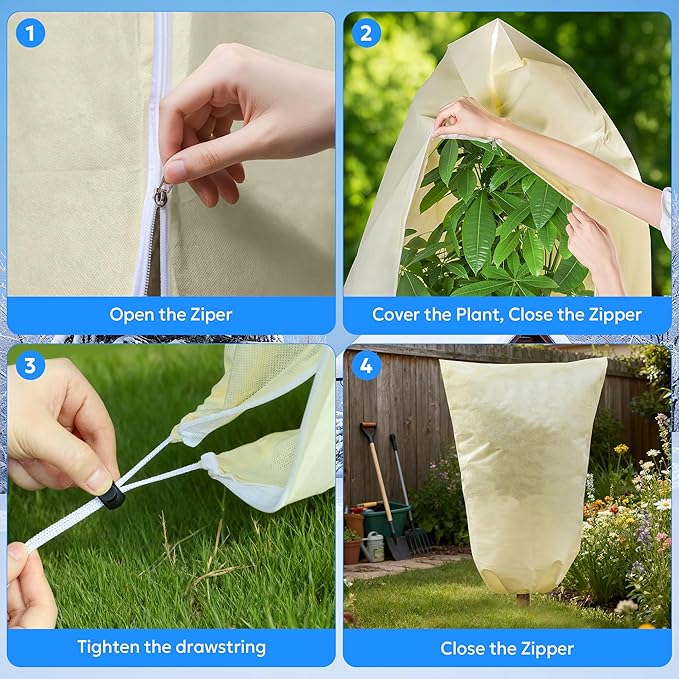 1
Open the Ziper

2
Cover the Plant, Close the Zipper

3
Tighten the drawstring

4
Close the Zipper