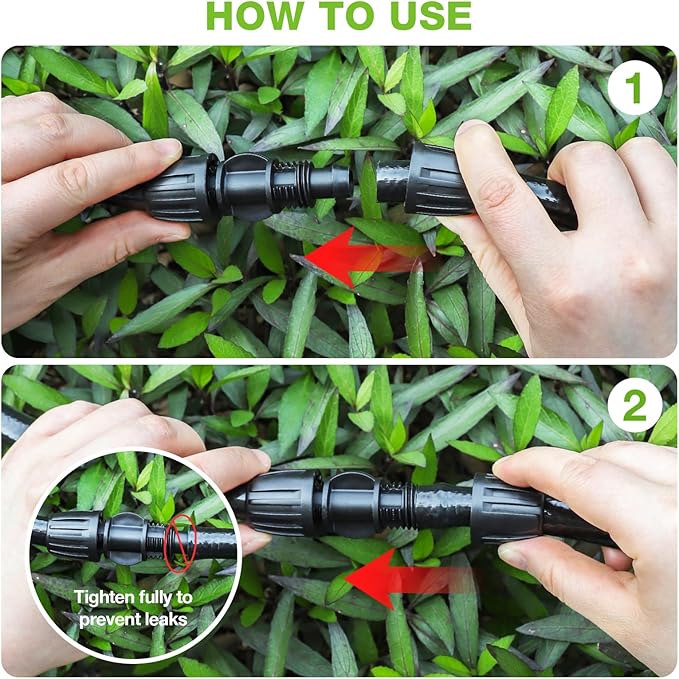 HOW TO USE

1

2

Tighten fully to prevent leaks