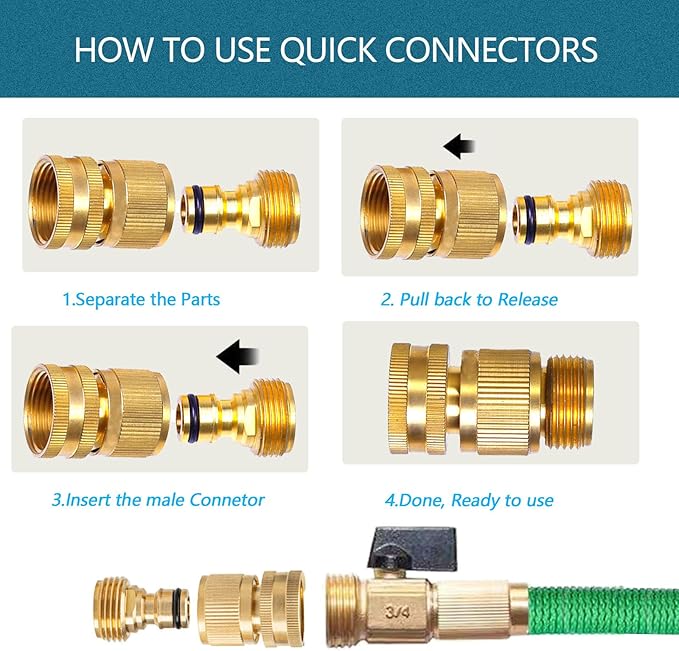 HOW TO USE QUICK CONNECTORS

1.Separate the Parts

2. Pull back to Release

3.Insert the male Connetor

4.Done, Ready to use

3/4