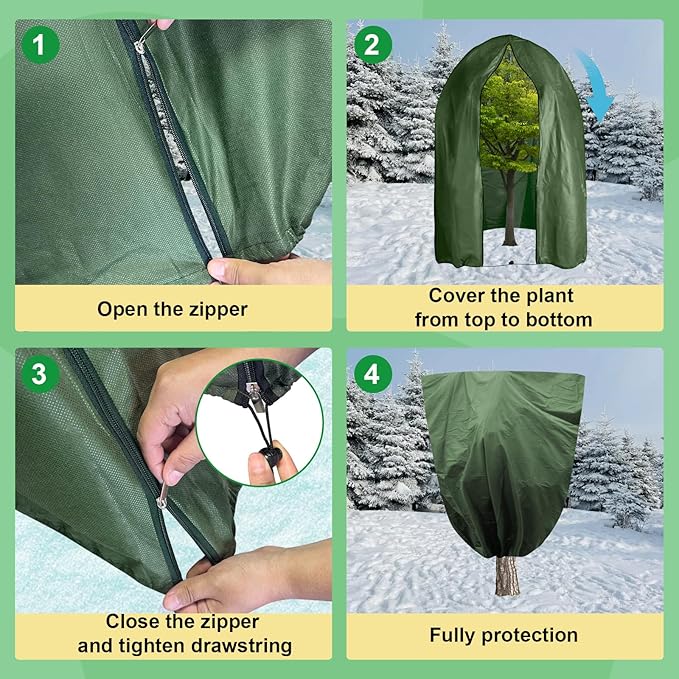 1
Open the zipper

2
Cover the plant from top to bottom

3
Close the zipper and tighten drawstring

4
Fully protection