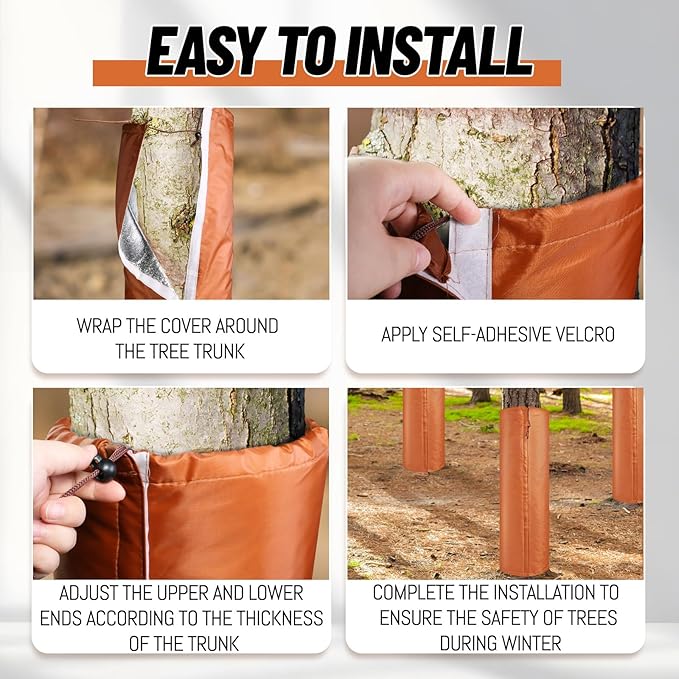 EASY TO INSTALL

WRAP THE COVER AROUND THE TREE TRUNK

APPLY SELF-ADHESIVE VELCRO

ADJUST THE UPPER AND LOWER ENDS ACCORDING TO THE THICKNESS OF THE TRUNK

COMPLETE THE INSTALLATION TO ENSURE THE SAFETY OF TREES DURING WINTER