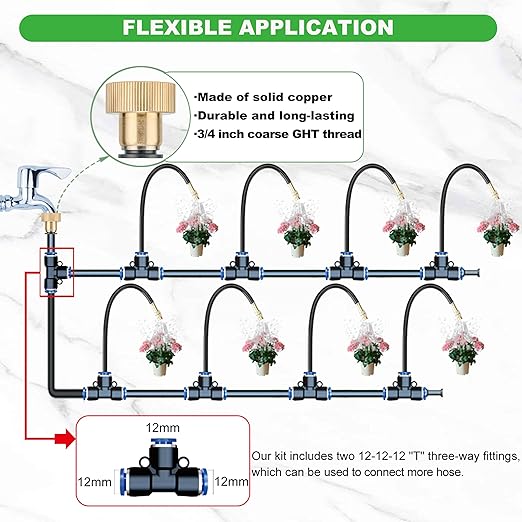 FLEXIBLE APPLICATION

·Made of solid copper
·Durable and long-lasting
·3/4 inch coarse GHT thread

12mm
12mm
12mm

Our kit includes two 12-12-12 "T" three-way fittings, which can be used to connect more hose.