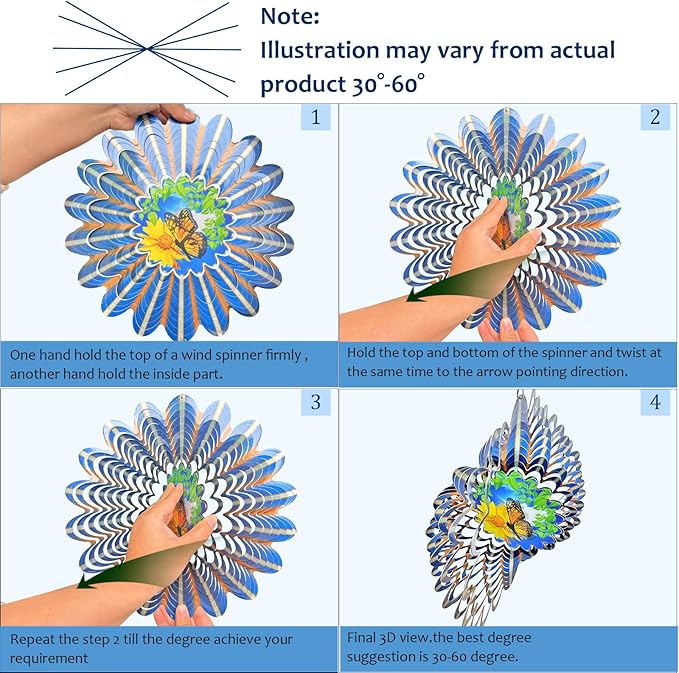 Note:
Illustration may vary from actual product 30°-60°

1

One hand hold the top of a wind spinner firmly , another hand hold the inside part.

2

Hold the top and bottom of the spinner and twist at the same time to the arrow pointing direction.

3

Repeat the step 2 till the degree achieve your requirement

4

Final 3D view.the best degree suggestion is 30-60 degree.