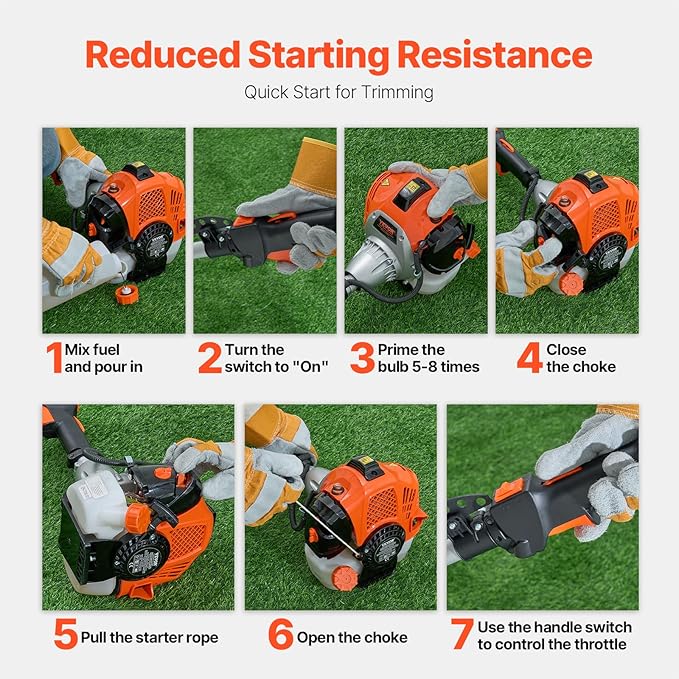 Reduced Starting Resistance

Quick Start for Trimming

1 Mix fuel and pour in

2 Turn the switch to "On"

3 Prime the bulb 5-8 times

4 Close the choke

5 Pull the starter rope

6 Open the choke

7 Use the handle switch to control the throttle