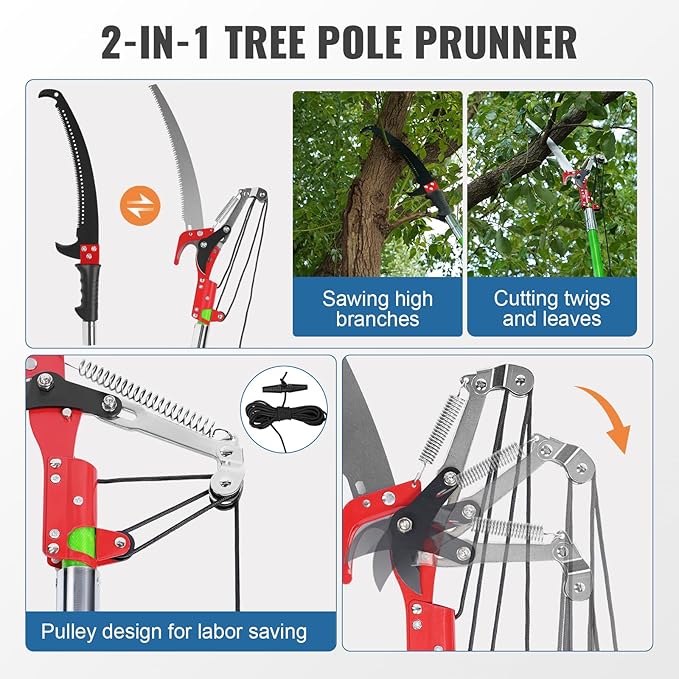 2-IN-1 TREE POLE PRUNNER

Sawing high branches

Cutting twigs and leaves

Pulley design for labor saving