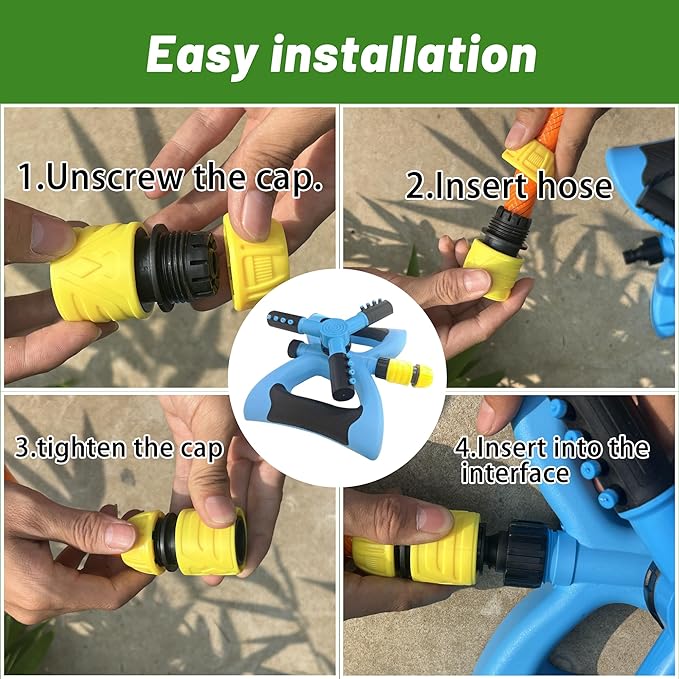 Easy installation

1.Unscrew the cap.

2.Insert hose

3.tighten the cap

4.Insert into the interface