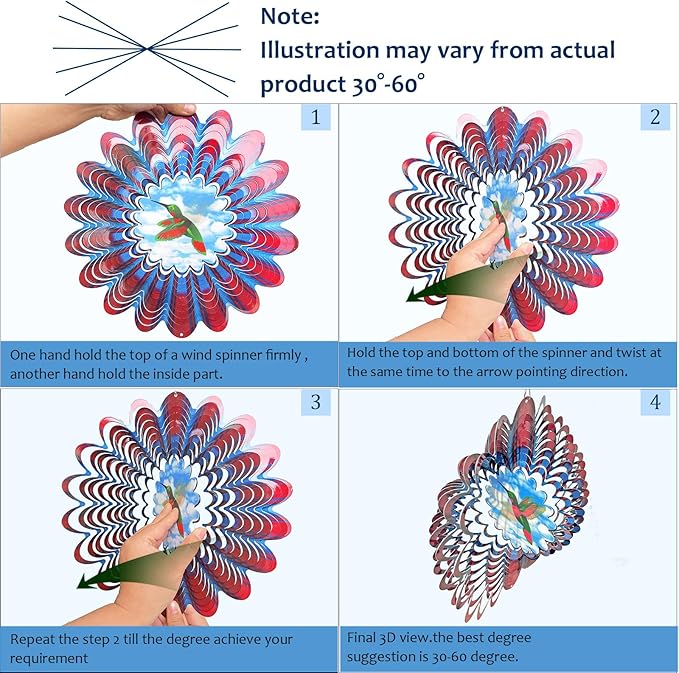 Note:
Illustration may vary from actual product 30°-60°

1

One hand hold the top of a wind spinner firmly , another hand hold the inside part.

2

Hold the top and bottom of the spinner and twist at the same time to the arrow pointing direction.

3

Repeat the step 2 till the degree achieve your requirement

4

Final 3D view.the best degree suggestion is 30-60 degree.