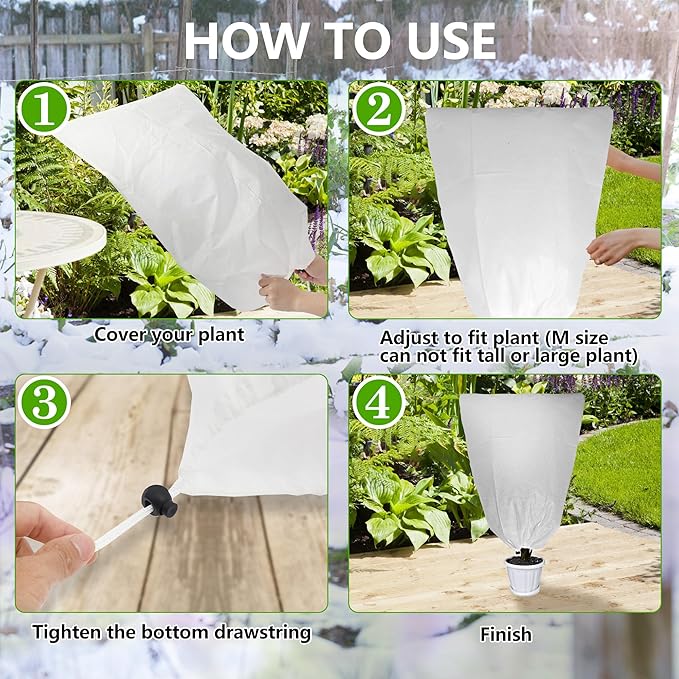 HOW TO USE

1

Cover your plant

2

Adjust to fit plant (M size can not fit tall or large plant)

3

Tighten the bottom drawstring

4

Finish