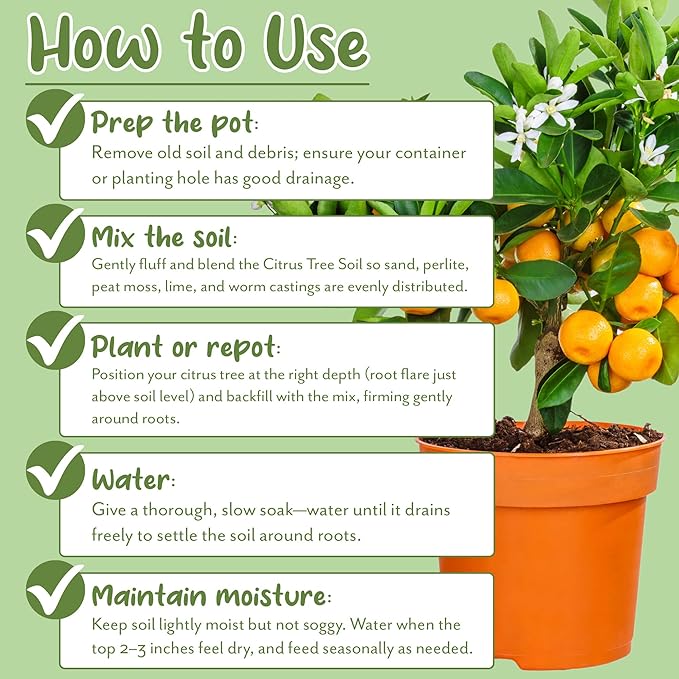 How to Use

Prep the pot:
Remove old soil and debris; ensure your container or planting hole has good drainage.

Mix the soil:
Gently fluff and blend the Citrus Tree Soil so sand, perlite, peat moss, lime, and worm castings are evenly distributed.

Plant or repot:
Position your citrus tree at the right depth (root flare just above soil level) and backfill with the mix, firming gently around roots.

Water:
Give a thorough, slow soak—water until it drains freely to settle the soil around roots.

Maintain moisture:
Keep soil lightly moist but not soggy. Water when the top 2–3 inches feel dry, and feed seasonally as needed.