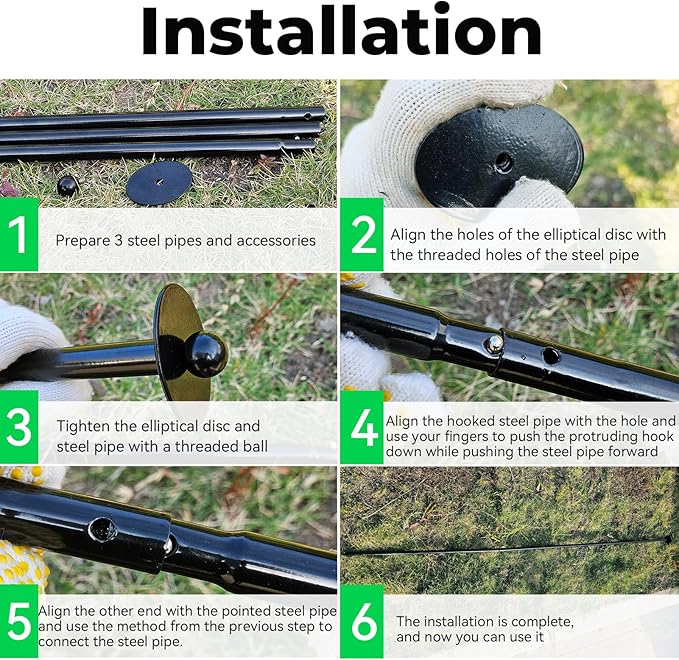 Installation

1 Prepare 3 steel pipes and accessories

2 Align the holes of the elliptical disc with the threaded holes of the steel pipe

3 Tighten the elliptical disc and steel pipe with a threaded ball

4 Align the hooked steel pipe with the hole and use your fingers to push the protruding hook down while pushing the steel pipe forward

5 Align the other end with the pointed steel pipe and use the method from the previous step to connect the steel pipe.

6 The installation is complete, and now you can use it