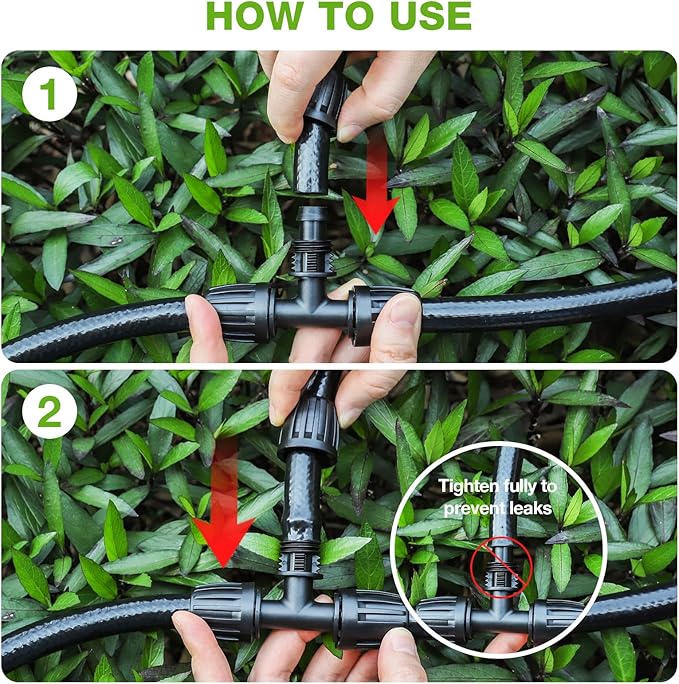 HOW TO USE

1

2

Tighten fully to prevent leaks