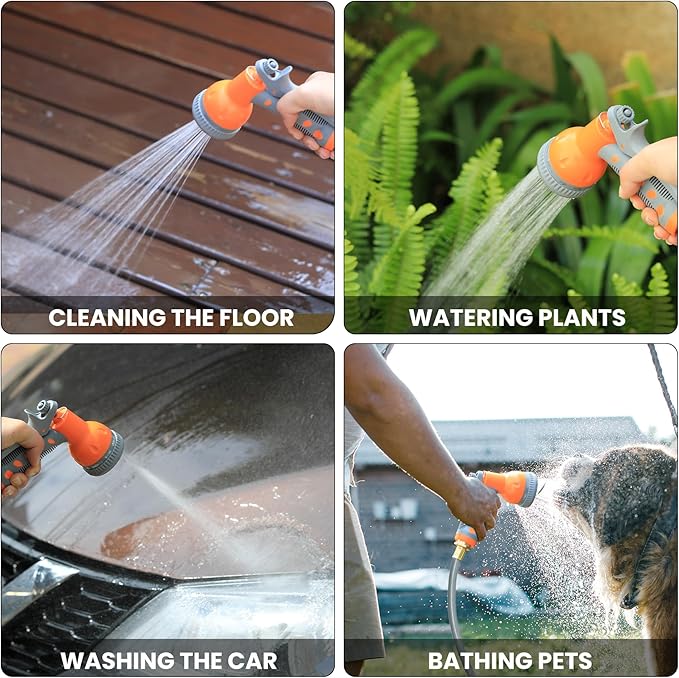 CLEANING THE FLOOR

WATERING PLANTS

WASHING THE CAR

BATHING PETS