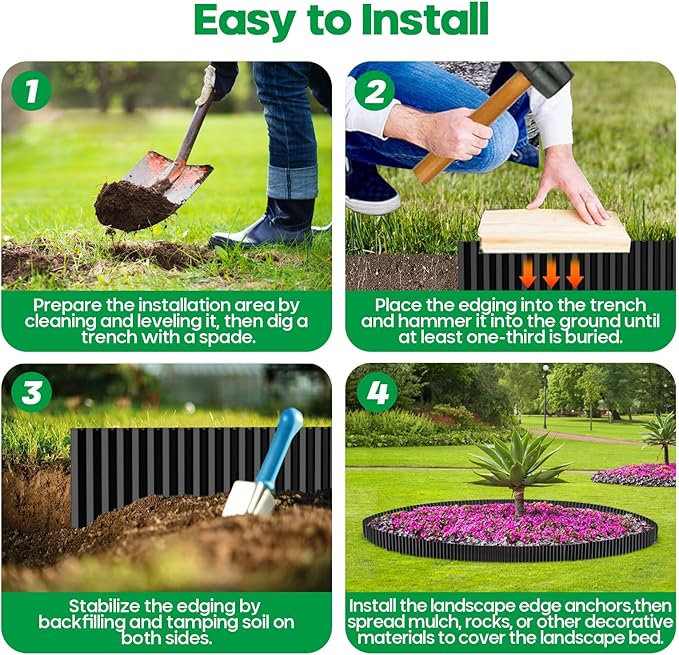 Easy to Install

1

Prepare the installation area by cleaning and leveling it, then dig a trench with a spade.

2

Place the edging into the trench and hammer it into the ground until at least one-third is buried.

3

Stabilize the edging by backfilling and tamping soil on both sides.

4

Install the landscape edge anchors,then spread mulch, rocks, or other decorative materials to cover the landscape bed.