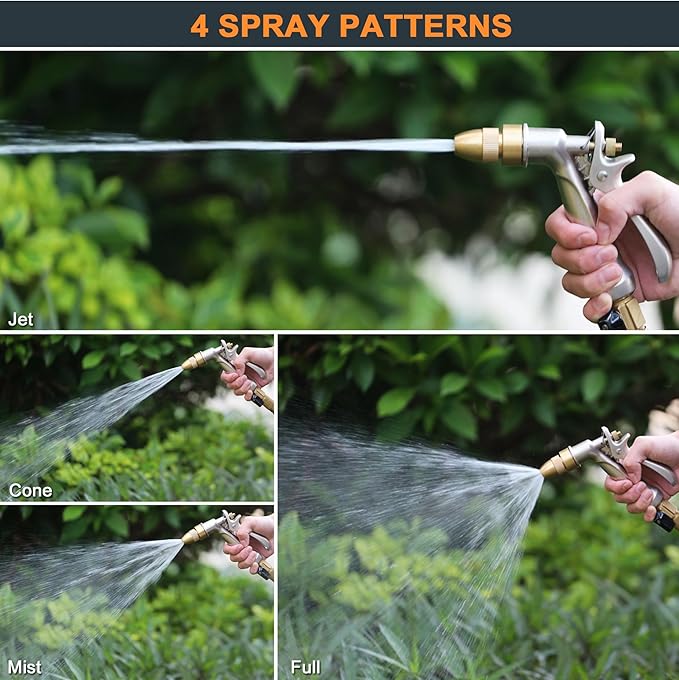 4 SPRAY PATTERNS

Jet

Cone

Mist

Full