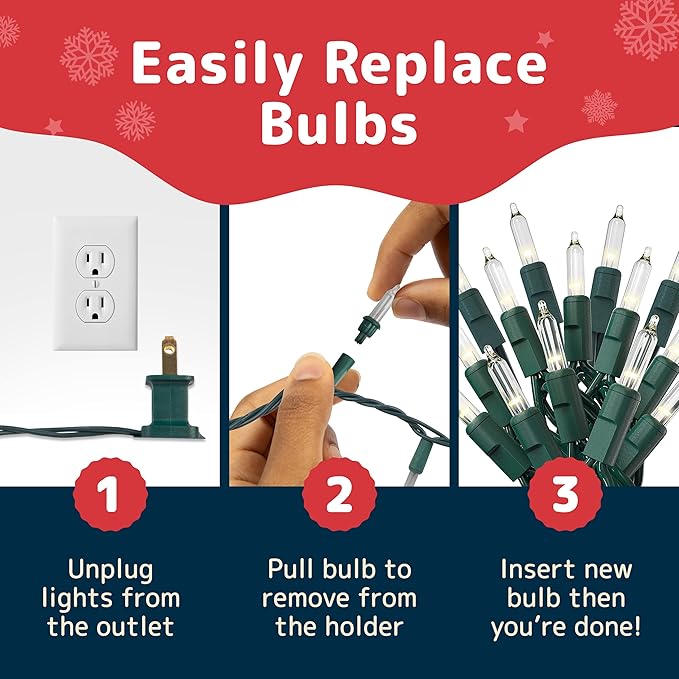 Easily Replace Bulbs

1

Unplug lights from the outlet

2

Pull bulb to remove from the holder

3

Insert new bulb then you're done!