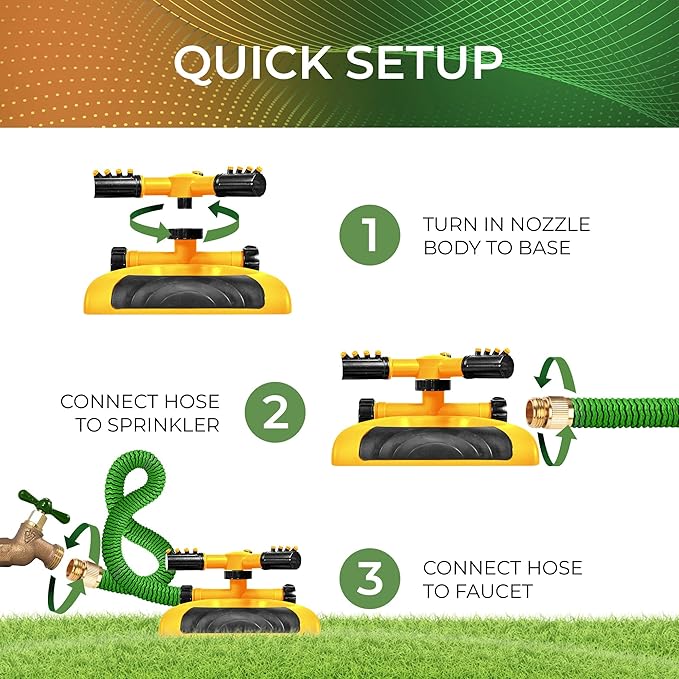 QUICK SETUP

1 TURN IN NOZZLE BODY TO BASE

CONNECT HOSE TO SPRINKLER 2

3 CONNECT HOSE TO FAUCET