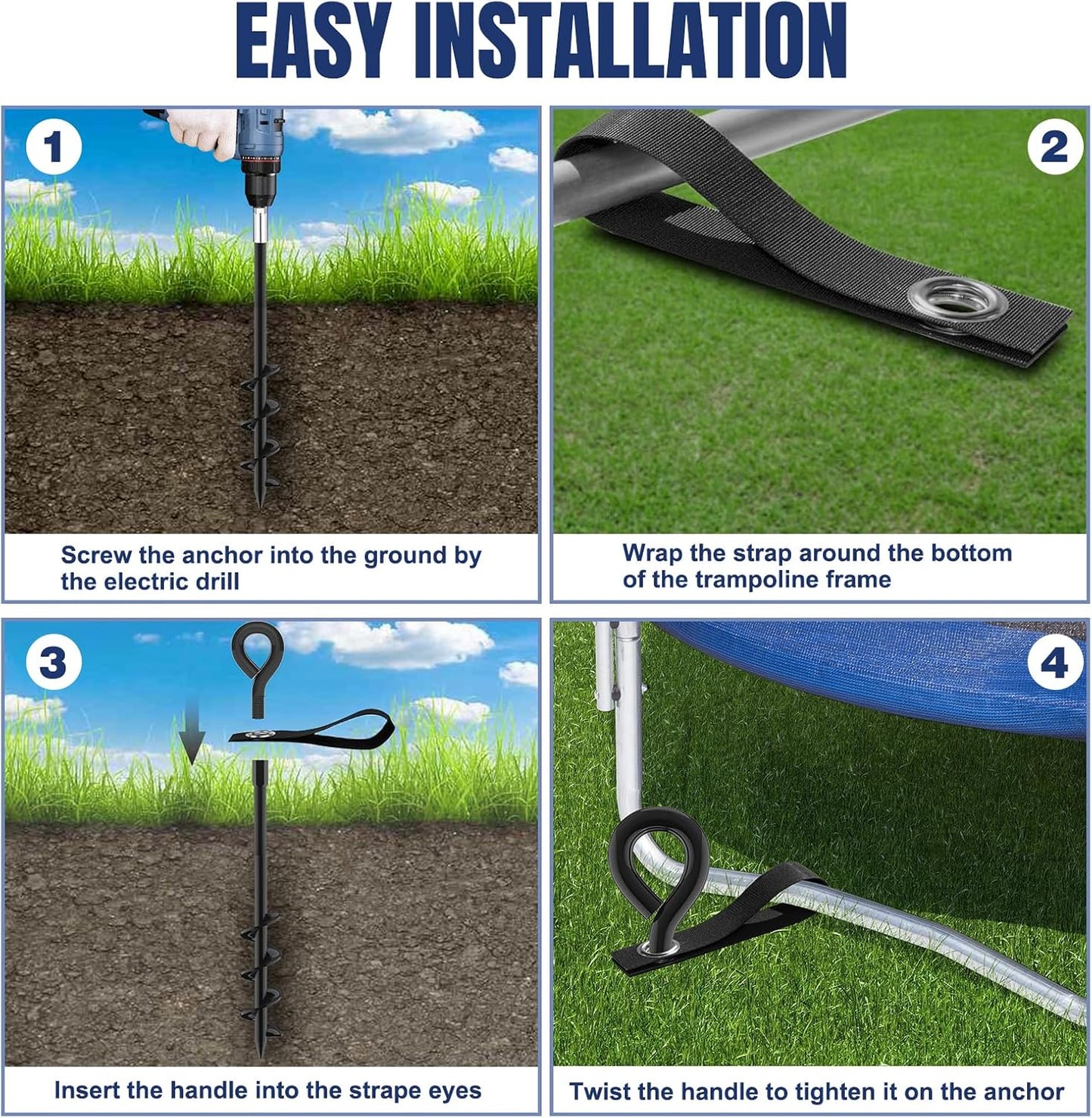 EASY INSTALLATION

1

Screw the anchor into the ground by the electric drill

2

Wrap the strap around the bottom of the trampoline frame

3

Insert the handle into the strape eyes

4

Twist the handle to tighten it on the anchor