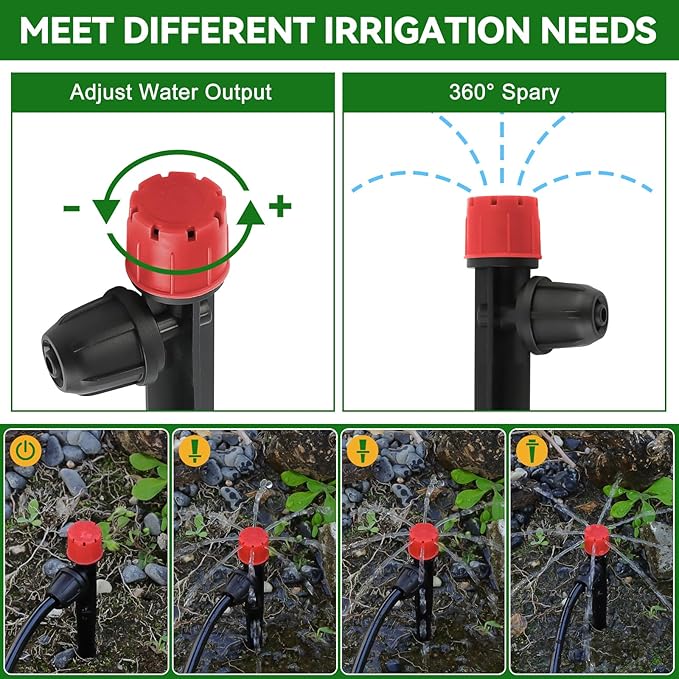 MEET DIFFERENT IRRIGATION NEEDS

Adjust Water Output

- +

360° Spary