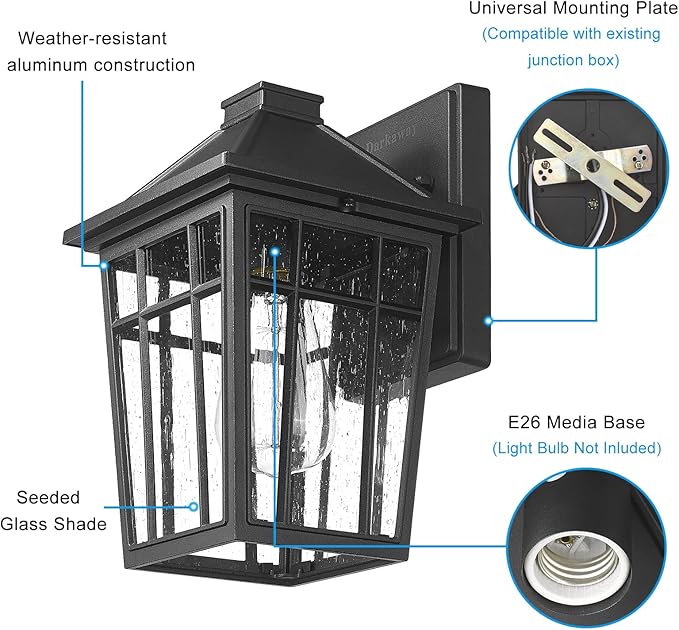 Weather-resistant aluminum construction

Universal Mounting Plate
(Compatible with existing junction box)

Darkaway

E26 Media Base
(Light Bulb Not Inluded)

Seeded Glass Shade