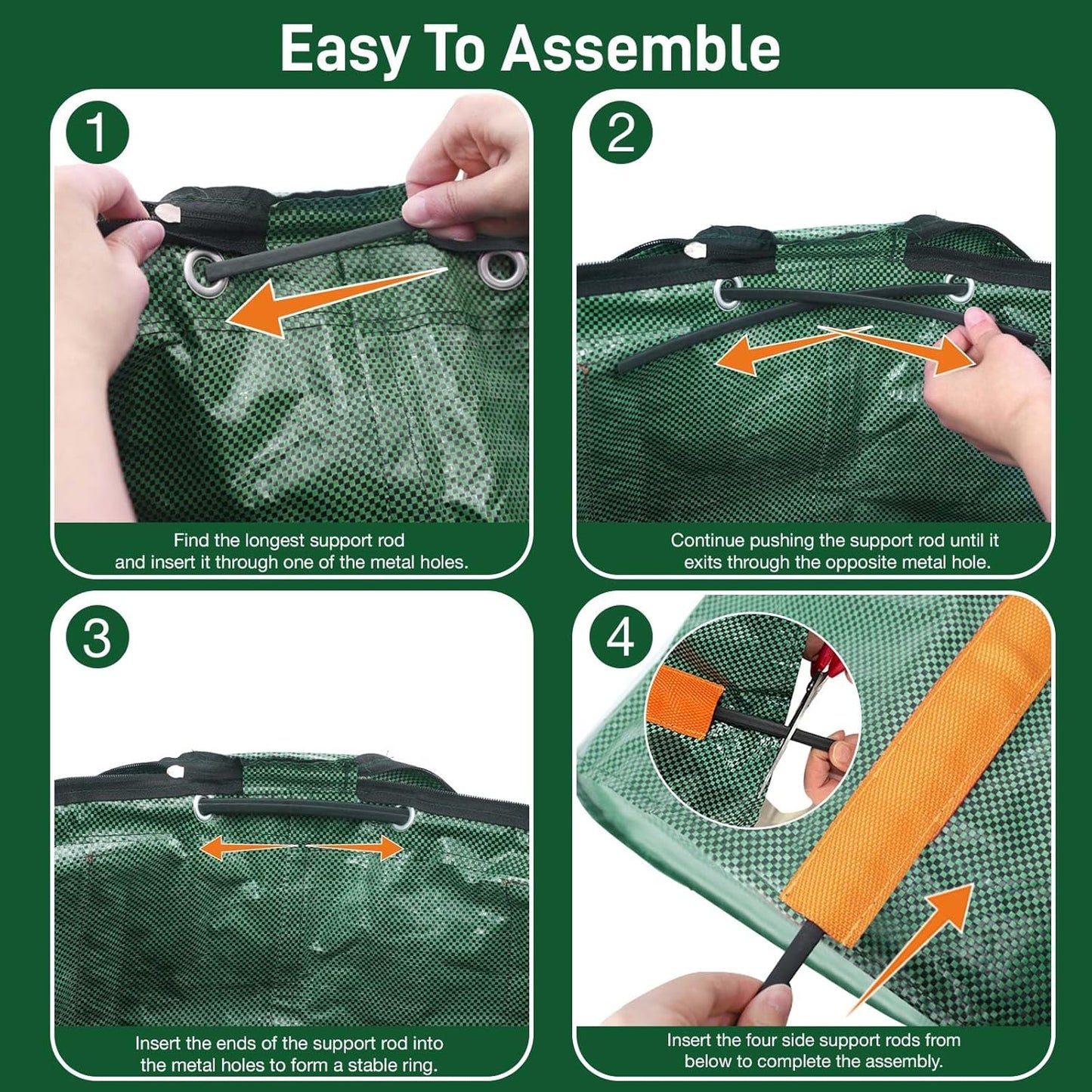 Easy To Assemble

1

Find the longest support rod and insert it through one of the metal holes.

2

Continue pushing the support rod until it exits through the opposite metal hole.

3

Insert the ends of the support rod into the metal holes to form a stable ring.

4

Insert the four side support rods from below to complete the assembly.