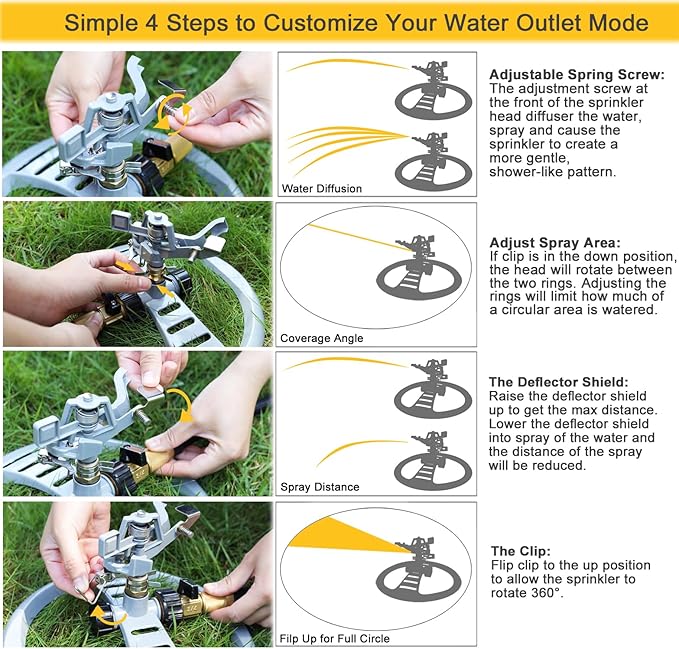 Simple 4 Steps to Customize Your Water Outlet Mode

Water Diffusion

Adjustable Spring Screw:
The adjustment screw at the front of the sprinkler head diffuser the water, spray and cause the sprinkler to create a more gentle, shower-like pattern.

Coverage Angle

Adjust Spray Area:
If clip is in the down position, the head will rotate between the two rings. Adjusting the rings will limit how much of a circular area is watered.

Spray Distance

The Deflector Shield:
Raise the deflector shield up to get the max distance. Lower the deflector shield into spray of the water and the distance of the spray will be reduced.

Filp Up for Full Circle

The Clip:
Flip clip to the up position to allow the sprinkler to rotate 360°.