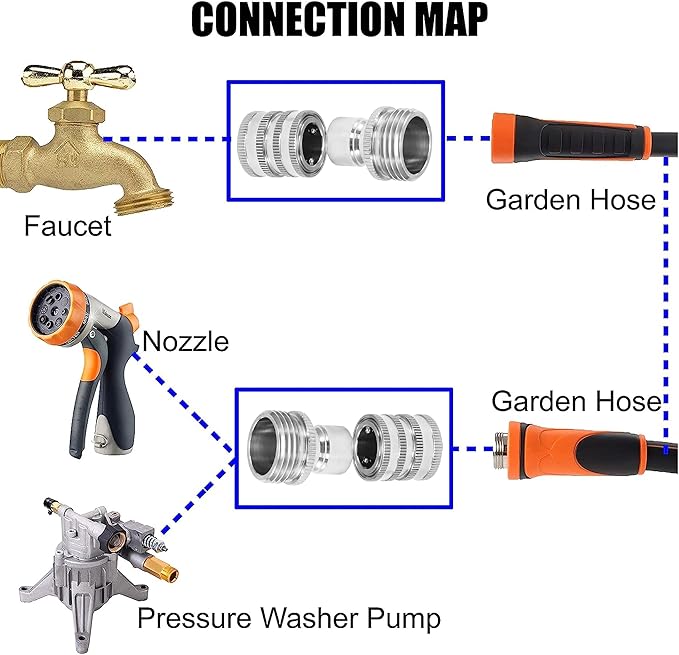 CONNECTION MAP

Faucet

Garden Hose

Nozzle

Garden Hose

Pressure Washer Pump