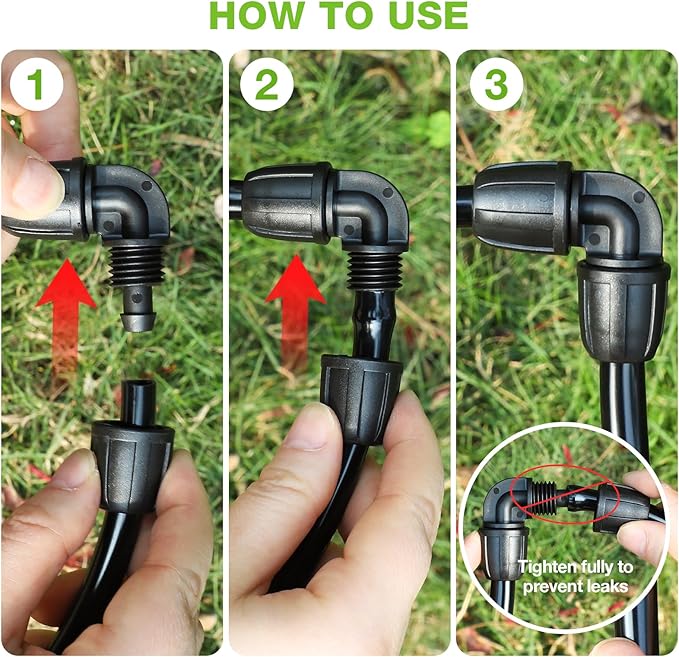 HOW TO USE

1

2

3

Tighten fully to prevent leaks