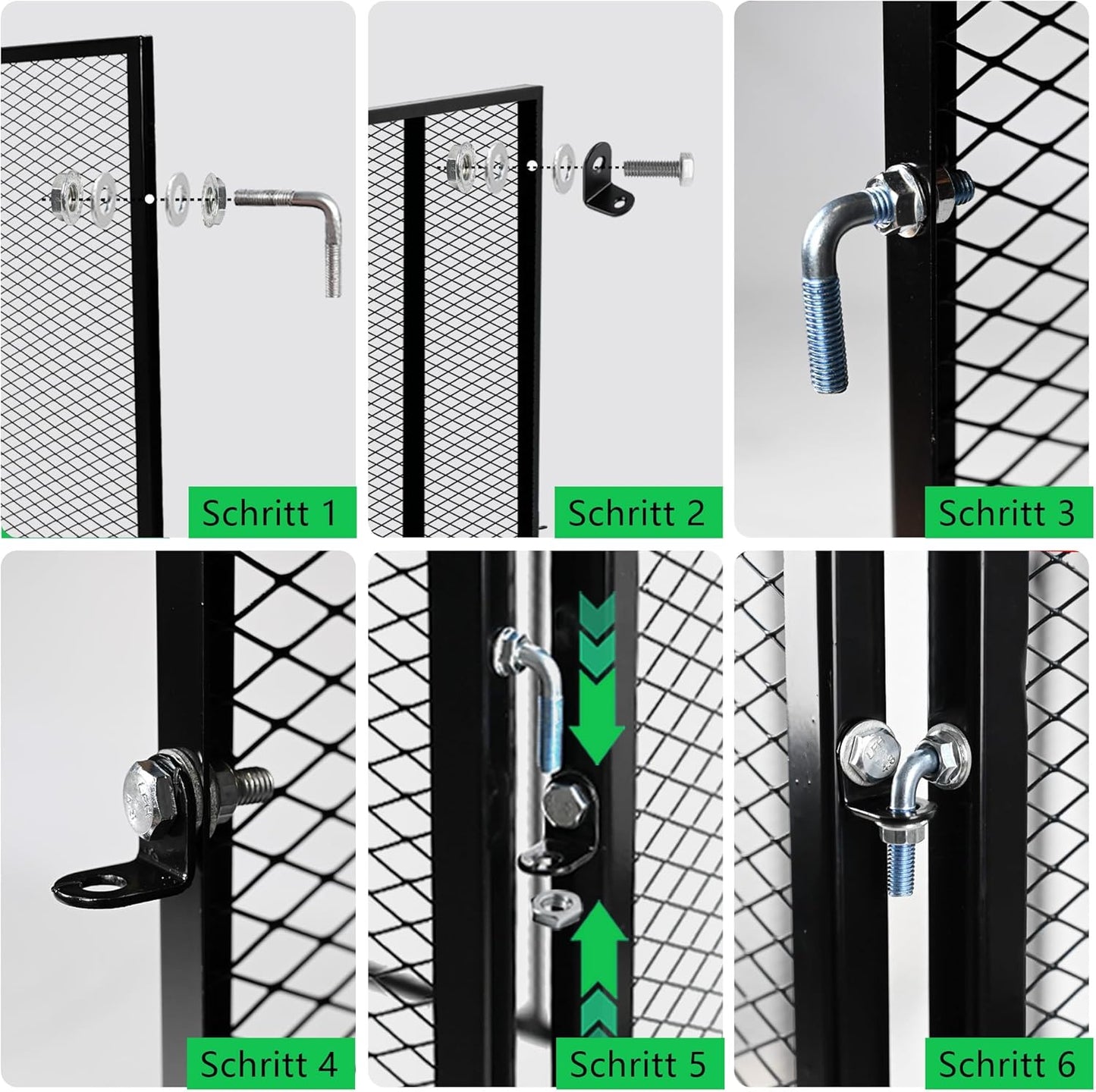 Schritt 1

Schritt 2

Schritt 3

Schritt 4

Schritt 5

Schritt 6