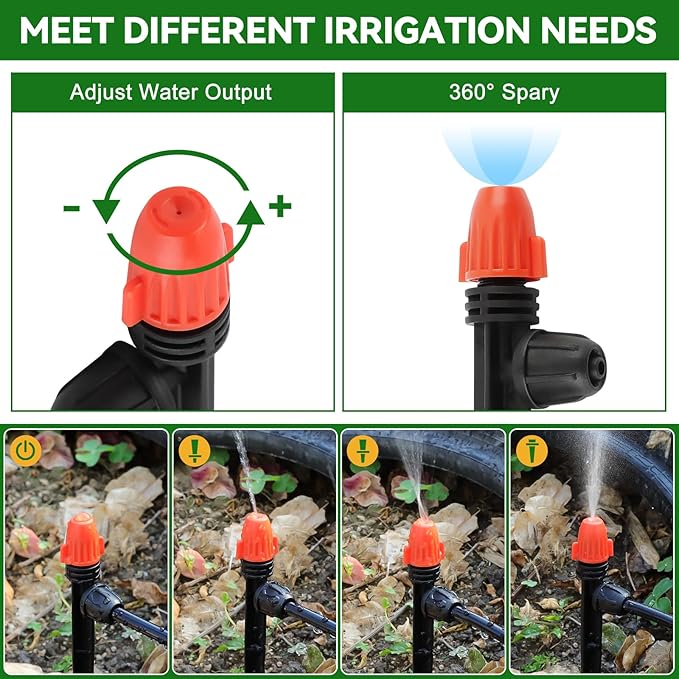 MEET DIFFERENT IRRIGATION NEEDS

Adjust Water Output

- +

360° Spary