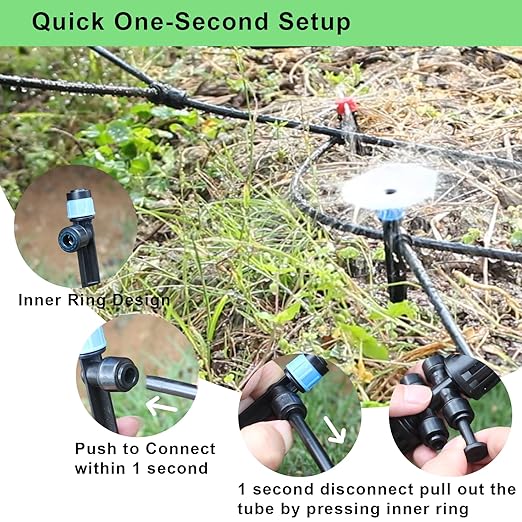 Quick One-Second Setup

Inner Ring Design

Push to Connect within 1 second

1 second disconnect pull out the tube by pressing inner ring