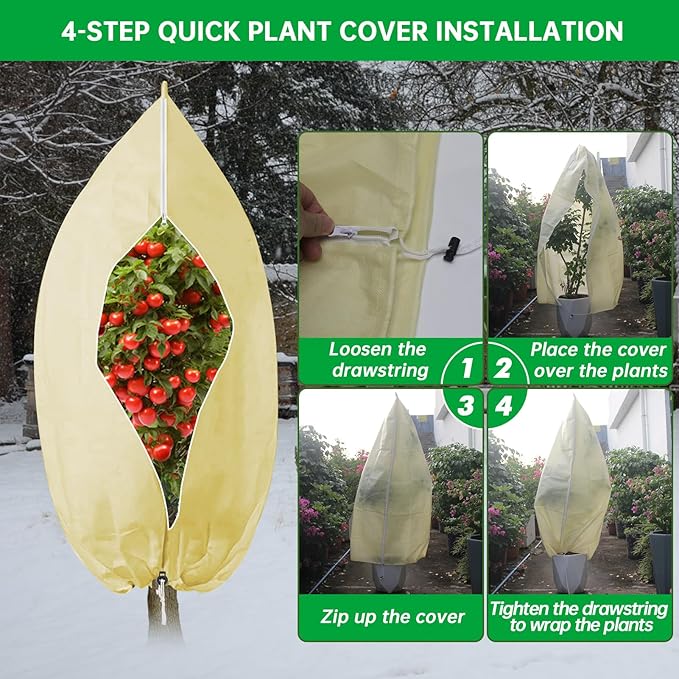 4-STEP QUICK PLANT COVER INSTALLATION

Loosen the drawstring

1

2

Place the cover over the plants

3

4

Zip up the cover

Tighten the drawstring to wrap the plants