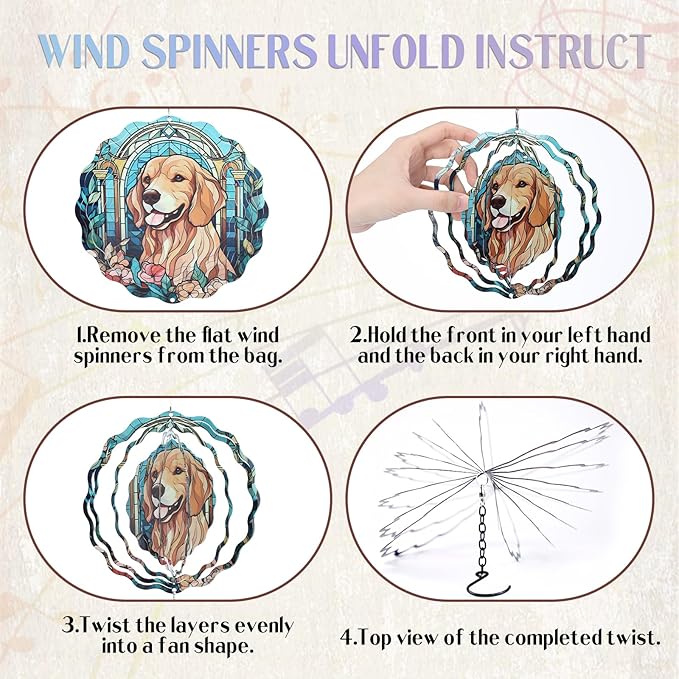 WIND SPINNERS UNFOLD INSTRUCT

1.Remove the flat wind spinners from the bag.

2.Hold the front in your left hand and the back in your right hand.

3.Twist the layers evenly into a fan shape.

4.Top view of the completed twist.