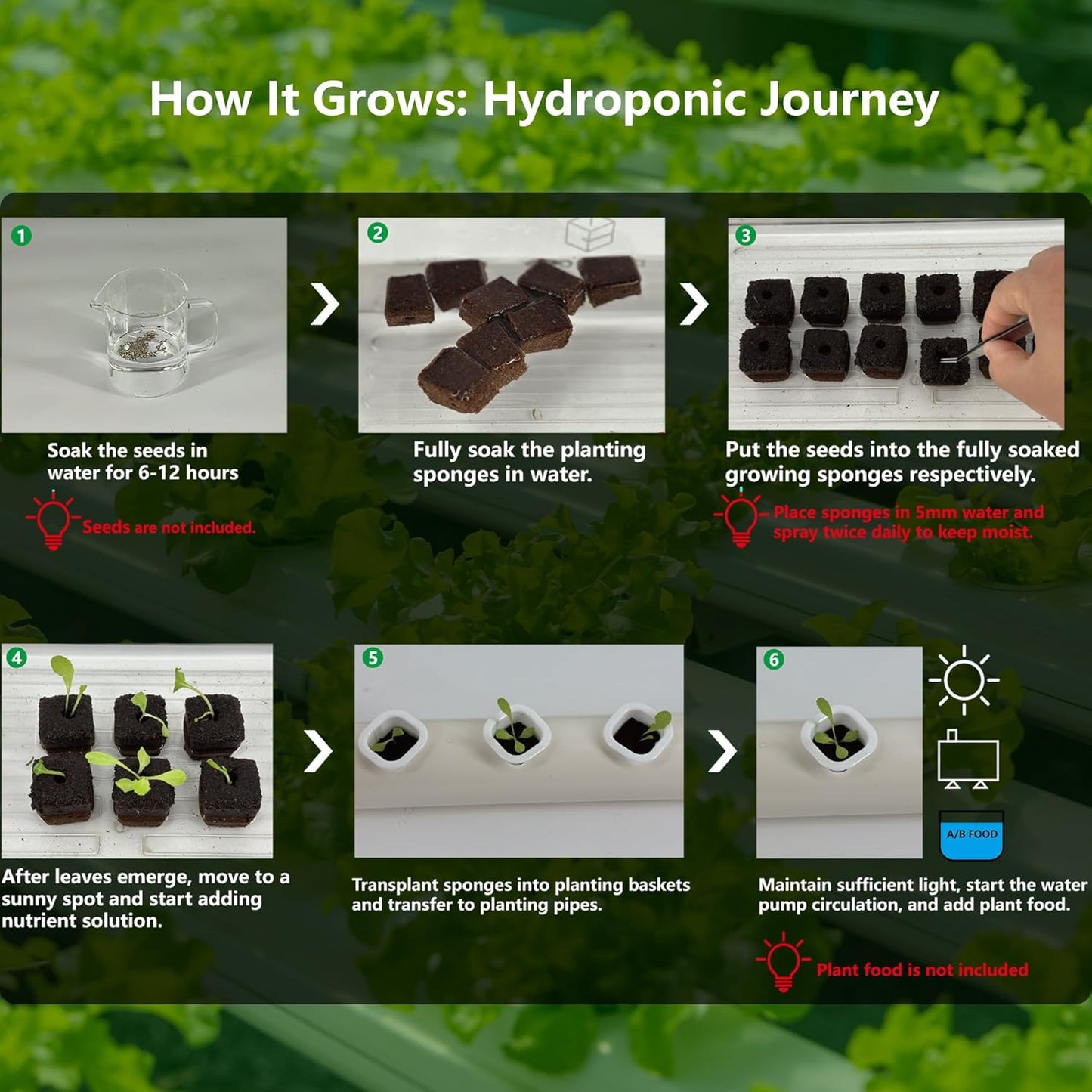 How It Grows: Hydroponic Journey

1

Soak the seeds in water for 6-12 hours

Seeds are not included.

2

Fully soak the planting sponges in water.

3

Put the seeds into the fully soaked growing sponges respectively.

Place sponges in 5mm water and spray twice daily to keep moist.

4

After leaves emerge, move to a sunny spot and start adding nutrient solution.

5

Transplant sponges into planting baskets and transfer to planting pipes.

6

A/B FOOD

Maintain sufficient light, start the water pump circulation, and add plant food.

Plant food is not included