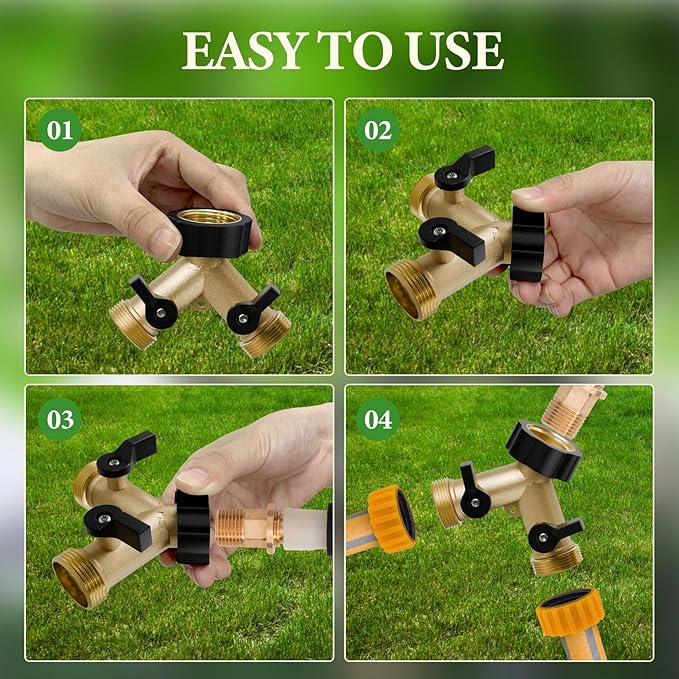 EASY TO USE

01

02

03

04