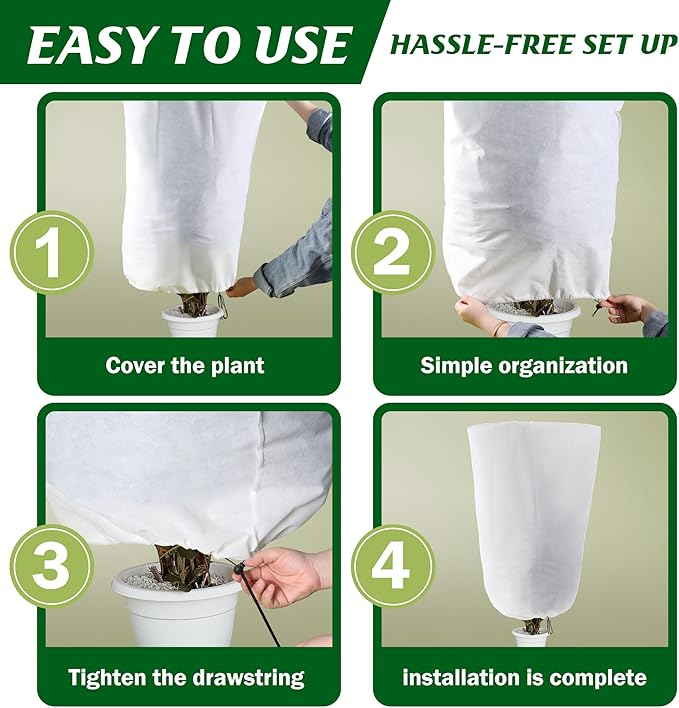 EASY TO USE

HASSLE-FREE SET UP

1

Cover the plant

2

Simple organization

3

Tighten the drawstring

4

installation is complete