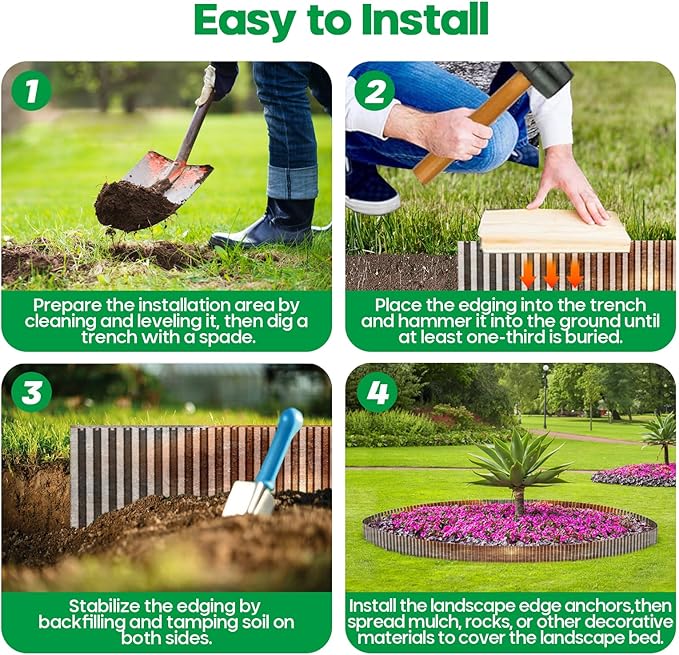 Easy to Install

1

Prepare the installation area by cleaning and leveling it, then dig a trench with a spade.

2

Place the edging into the trench and hammer it into the ground until at least one-third is buried.

3

Stabilize the edging by backfilling and tamping soil on both sides.

4

Install the landscape edge anchors,then spread mulch, rocks, or other decorative materials to cover the landscape bed.