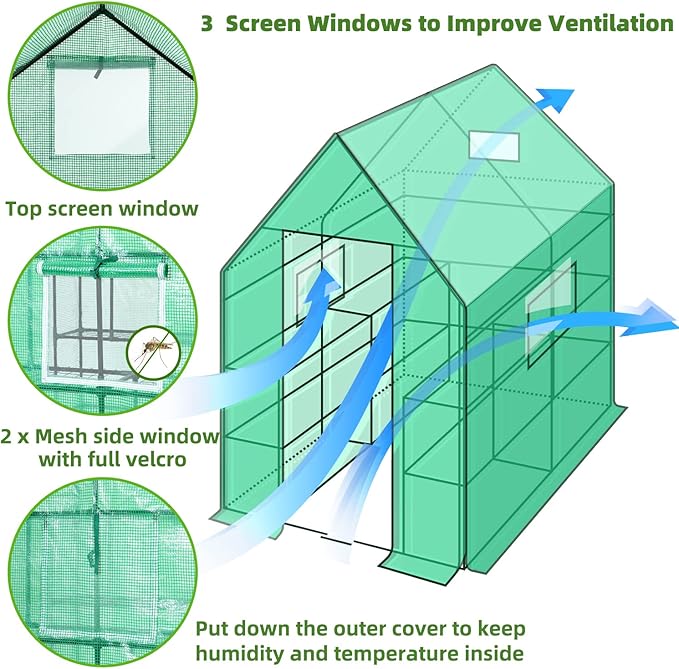 3 Screen Windows to Improve Ventilation

Top screen window

2 x Mesh side window with full velcro

Put down the outer cover to keep humidity and temperature inside