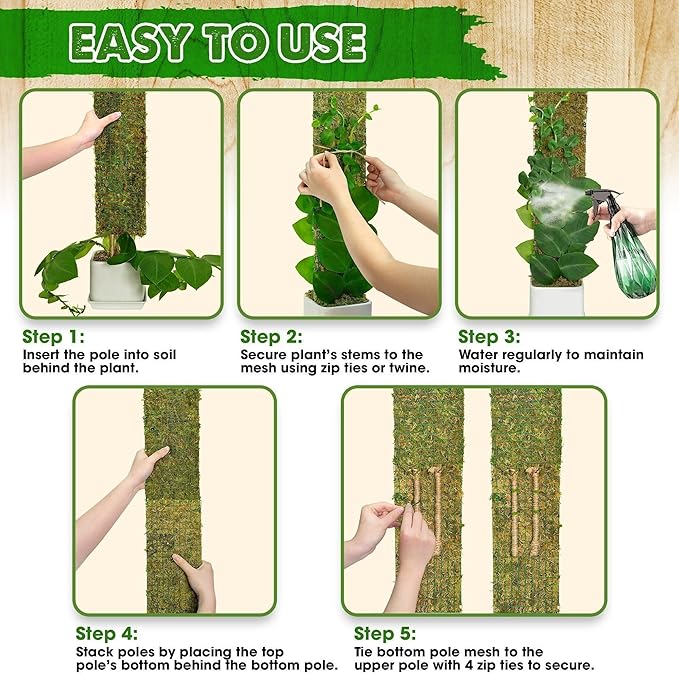 EASY TO USE

Step 1:
Insert the pole into soil behind the plant.

Step 2:
Secure plant's stems to the mesh using zip ties or twine.

Step 3:
Water regularly to maintain moisture.

Step 4:
Stack poles by placing the top pole's bottom behind the bottom pole.

Step 5:
Tie bottom pole mesh to the upper pole with 4 zip ties to secure.