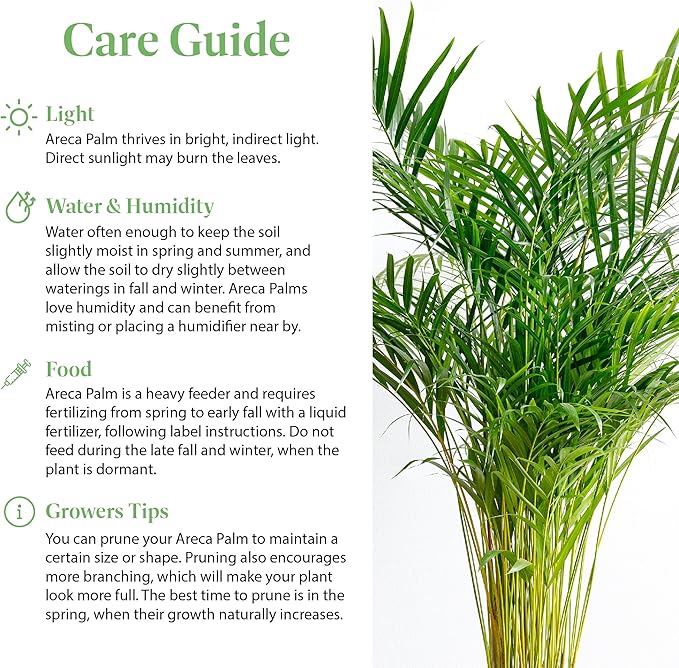 Care Guide

Light
Areca Palm thrives in bright, indirect light. Direct sunlight may burn the leaves.

Water & Humidity
Water often enough to keep the soil slightly moist in spring and summer, and allow the soil to dry slightly between waterings in fall and winter. Areca Palms love humidity and can benefit from misting or placing a humidifier near by.

Food
Areca Palm is a heavy feeder and requires fertilizing from spring to early fall with a liquid fertilizer, following label instructions. Do not feed during the late fall and winter, when the plant is dormant.

Growers Tips
You can prune your Areca Palm to maintain a certain size or shape. Pruning also encourages more branching, which will make your plant look more full. The best time to prune is in the spring, when their growth naturally increases.