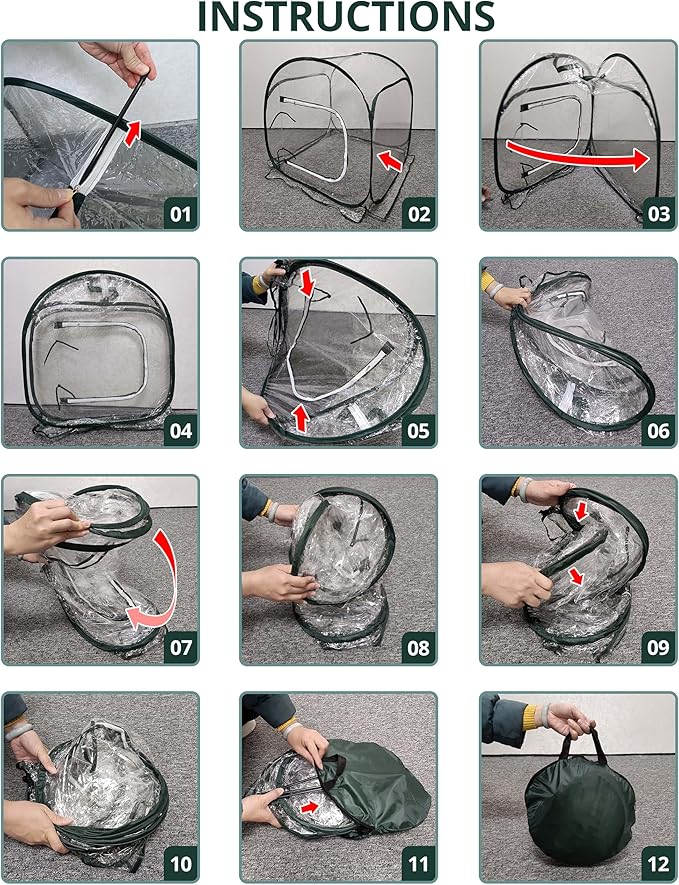 INSTRUCTIONS

01

02

03

04

05

06

07

08

09

10

11

12