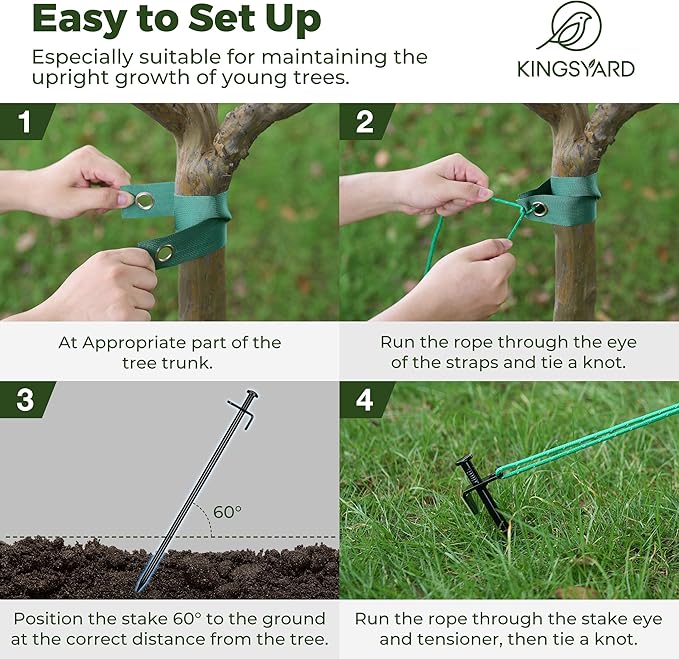 Easy to Set Up

Especially suitable for maintaining the upright growth of young trees.

KINGSYARD

1

At Appropriate part of the tree trunk.

2

Run the rope through the eye of the straps and tie a knot.

3

60°

Position the stake 60° to the ground at the correct distance from the tree.

4

Run the rope through the stake eye and tensioner, then tie a knot.