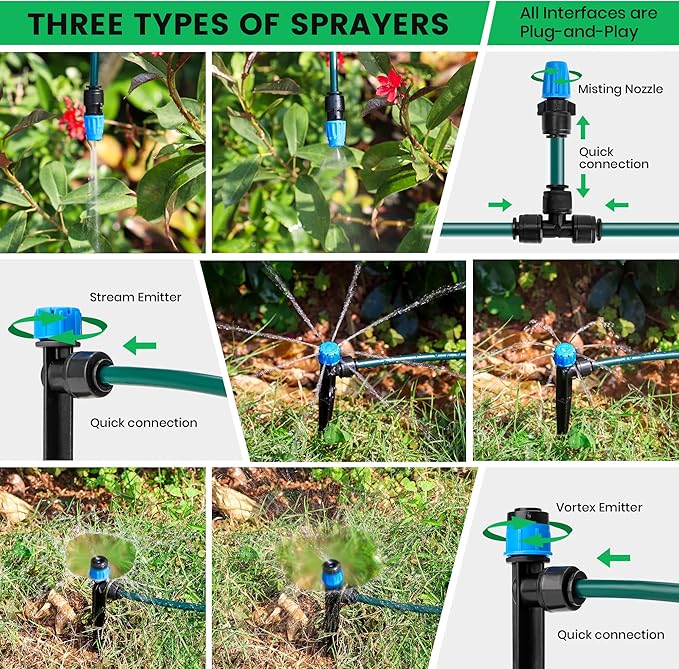 THREE TYPES OF SPRAYERS

All Interfaces are Plug-and-Play

Misting Nozzle

Quick connection

Stream Emitter

Quick connection

Vortex Emitter

Quick connection