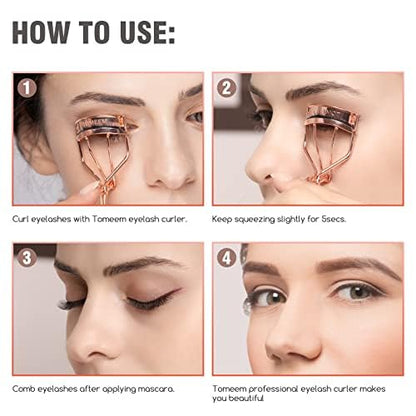 HOW TO USE:

1

Curl eyelashes with Tomeem eyelash curler.

2

Keep squeezing slightly for 5secs.

3

Comb eyelashes after applying mascara.

4

Tomeem professional eyelash curler makes you beautiful