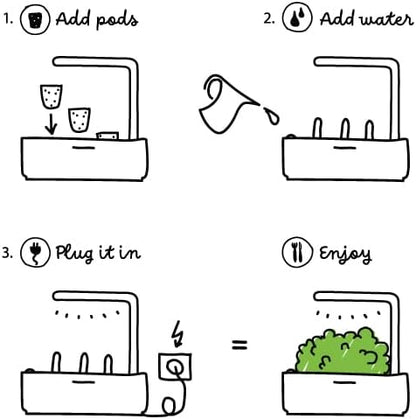 1. Add pods

2. Add water

3. Plug it in

=

Enjoy